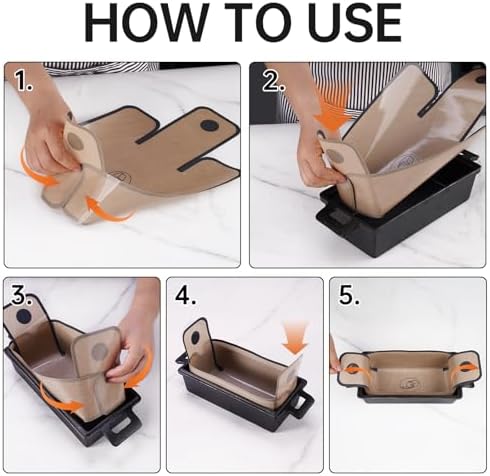 HOW TO USE

1.

2.

3.

4.

5.