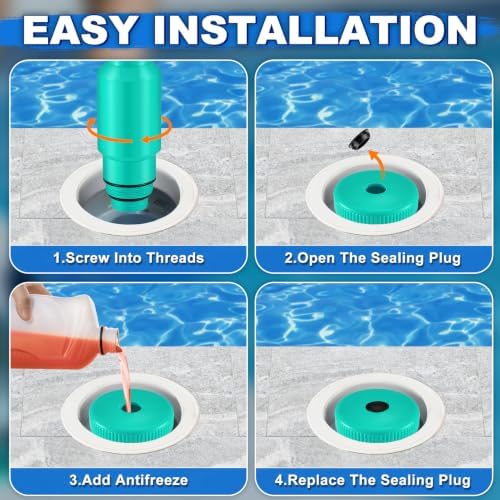 EASY INSTALLATION

1.Screw Into Threads

2.Open The Sealing Plug

3.Add Antifreeze

4.Replace The Sealing Plug