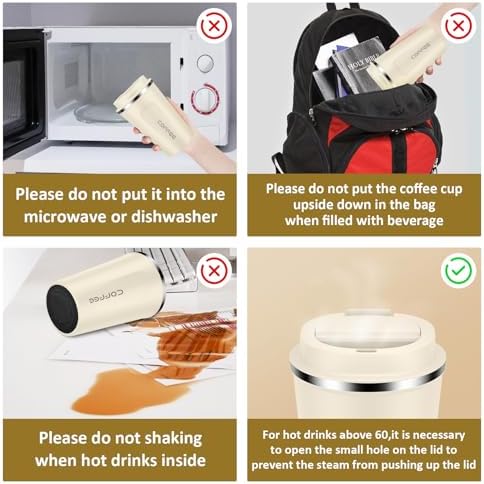 COFFEE

Please do not put it into the microwave or dishwasher

HOLY BIBLE

COFFEE

Please do not put the coffee cup upside down in the bag when filled with beverage

COFFEE

Please do not shaking when hot drinks inside

For hot drinks above 60,it is necessary to open the small hole on the lid to prevent the steam from pushing up the lid