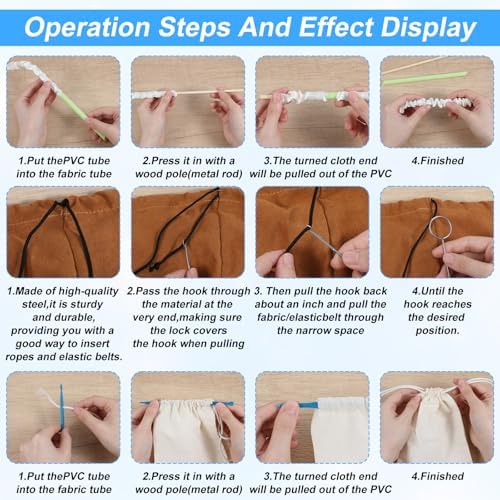 Operation Steps And Effect Display

1.Put thePVC tube into the fabric tube

2.Press it in with a wood pole(metal rod)

3.The turned cloth end will be pulled out of the PVC

4.Finished

1.Made of high-quality steel,it is sturdy and durable, providing you with a good way to insert ropes and elastic belts.

2.Pass the hook through the material at the very end,making sure the lock covers the hook when pulling

3. Then pull the hook back about an inch and pull the fabric/elasticbelt through the narrow space

4.Until the hook reaches the desired position.

1.Put thePVC tube into the fabric tube

2.Press it in with a wood pole(metal rod)

3.The turned cloth end will be pulled out of the PVC

4.Finished