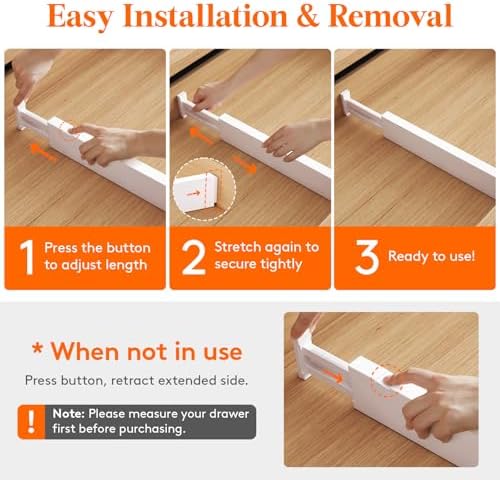 Easy Installation & Removal

1 Press the button to adjust length

2 Stretch again to secure tightly

3 Ready to use!

* When not in use

Press button, retract extended side.

! Note: Please measure your drawer first before purchasing.