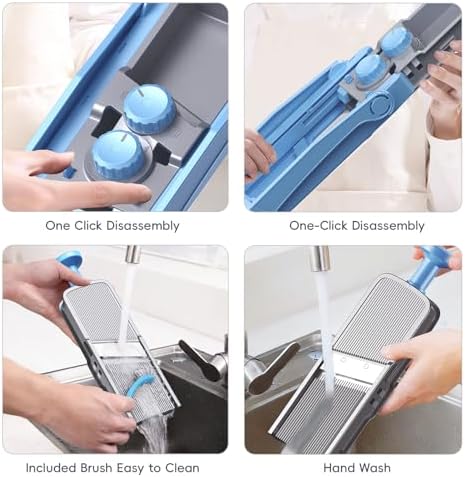 One Click Disassembly

One-Click Disassembly

Included Brush Easy to Clean

Hand Wash