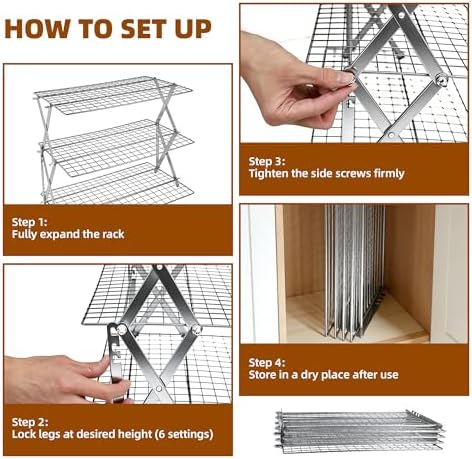 HOW TO SET UP

Step 1:
Fully expand the rack

Step 2:
Lock legs at desired height (6 settings)

Step 3:
Tighten the side screws firmly

Step 4:
Store in a dry place after use