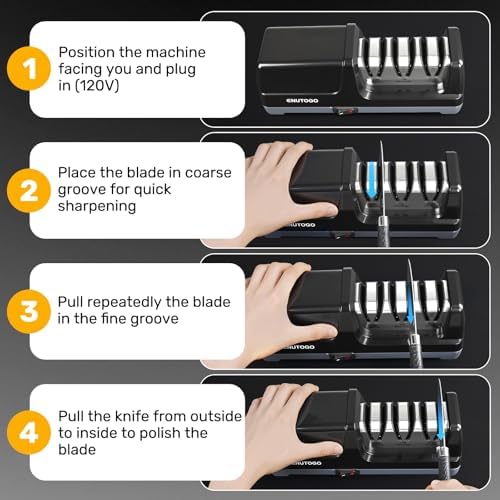 1

Position the machine facing you and plug in (120V)

ENUTOGO

2

Place the blade in coarse groove for quick sharpening

ENUTOGO

3

Pull repeatedly the blade in the fine groove

ENUTOGO

4

Pull the knife from outside to inside to polish the blade

ENUTOGO