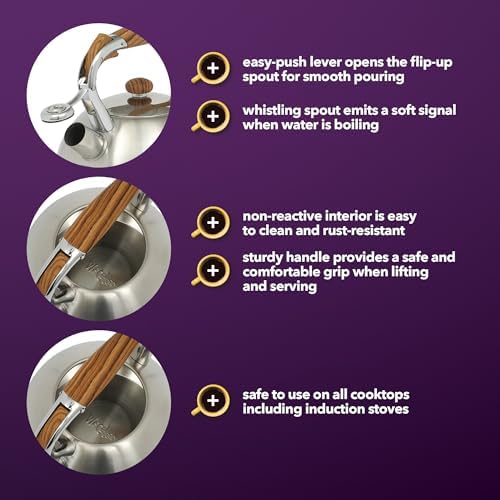 easy-push lever opens the flip-up spout for smooth pouring

whistling spout emits a soft signal when water is boiling

non-reactive interior is easy to clean and rust-resistant

sturdy handle provides a safe and comfortable grip when lifting and serving

safe to use on all cooktops including induction stoves