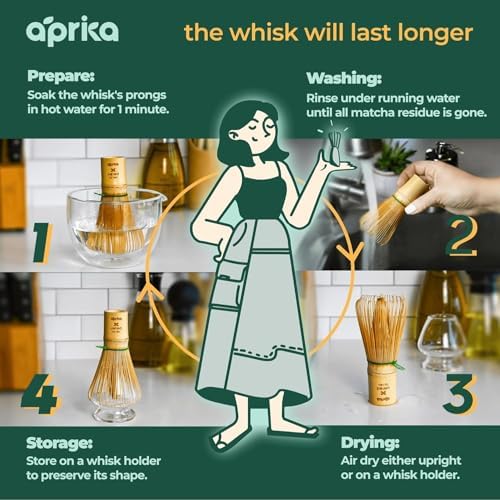 aprika

the whisk will last longer

Prepare:
Soak the whisk's prongs in hot water for 1 minute.

Washing:
Rinse under running water until all matcha residue is gone.

1

2

4

3

Storage:
Store on a whisk holder to preserve its shape.

Drying:
Air dry either upright or on a whisk holder.