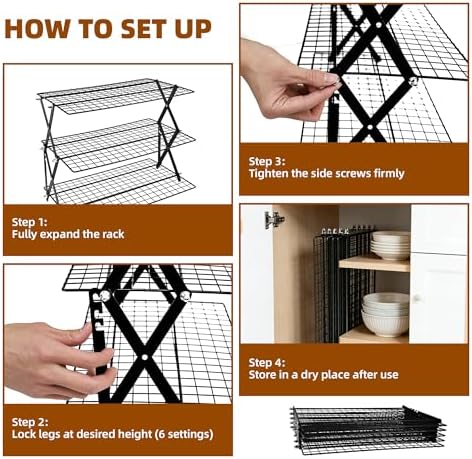 HOW TO SET UP

Step 1:
Fully expand the rack

Step 2:
Lock legs at desired height (6 settings)

Step 3:
Tighten the side screws firmly

Step 4:
Store in a dry place after use