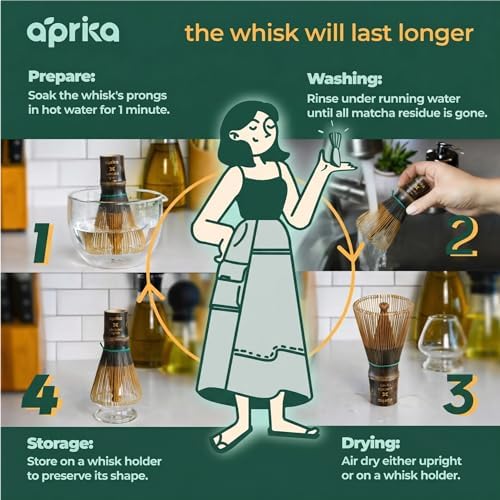 aprika

the whisk will last longer

Prepare:
Soak the whisk's prongs in hot water for 1 minute.

Washing:
Rinse under running water until all matcha residue is gone.

1

2

4

3

Storage:
Store on a whisk holder to preserve its shape.

Drying:
Air dry either upright or on a whisk holder.