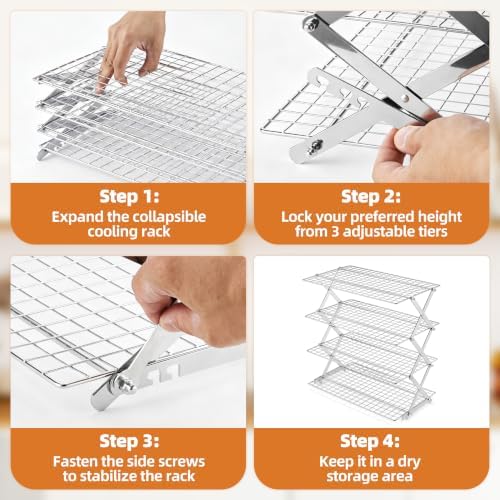 Step 1:
Expand the collapsible cooling rack

Step 2:
Lock your preferred height from 3 adjustable tiers

Step 3:
Fasten the side screws to stabilize the rack

Step 4:
Keep it in a dry storage area