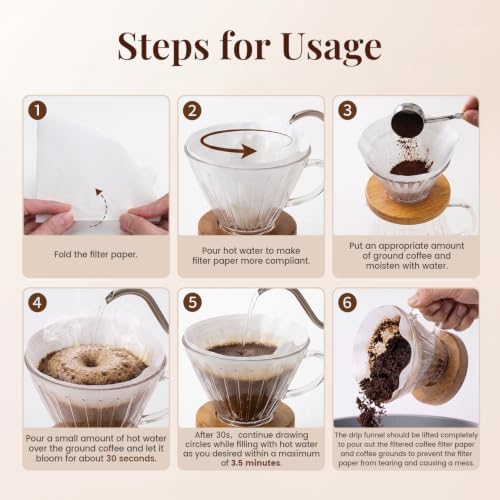 Steps for Usage

1

Fold the filter paper.

2

Pour hot water to make filter paper more compliant.

3

Put an appropriate amount of ground coffee and moisten with water.

4

Pour a small amount of hot water over the ground coffee and let it bloom for about 30 seconds.

5

After 30s, continue drawing circles while filling with hot water as you desired within a maximum of 3.5 minutes.

6

The drip funnel should be lifted completely to pour out the filtered coffee filter paper and coffee grounds to prevent the filter paper from tearing and causing a mess.