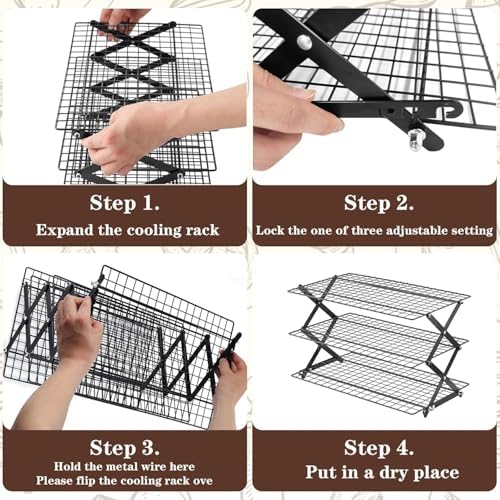 Step 1.
Expand the cooling rack

Step 2.
Lock the one of three adjustable setting

Step 3.
Hold the metal wire here
Please flip the cooling rack ove

Step 4.
Put in a dry place