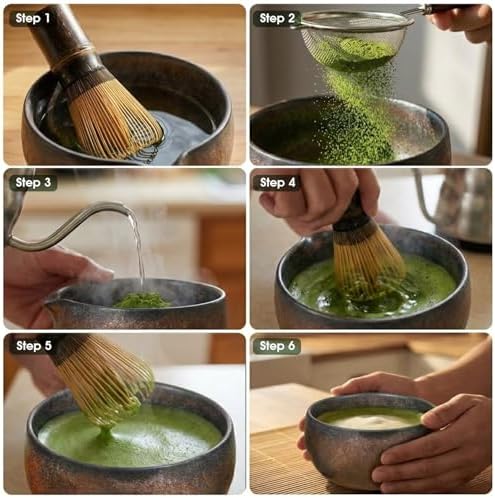 Step 1

Step 2

Step 3

Step 4

Step 5

Step 6