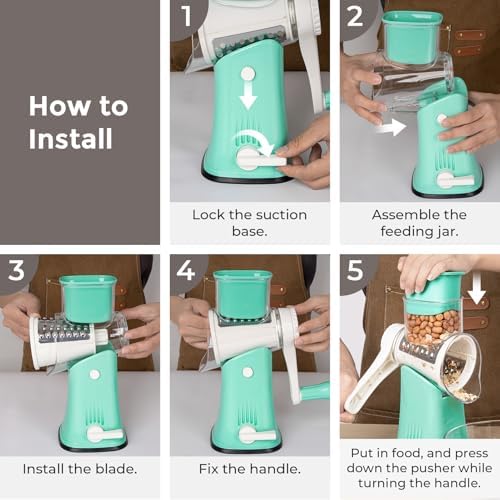 How to Install

1

Lock the suction base.

2

Assemble the feeding jar.

3

Install the blade.

4

Fix the handle.

5

Put in food, and press down the pusher while turning the handle.