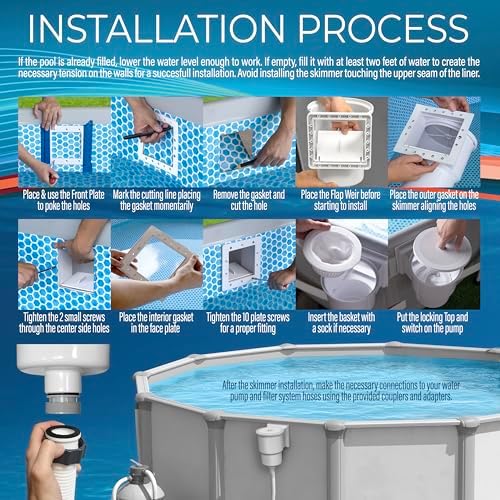 INSTALLATION PROCESS

If the pool is already filled, lower the water level enough to work. If empty, fill it with at least two feet of water to create the necessary tension on the walls for a succesfull installation. Avoid installing the skimmer touching the upper seam of the liner.

Place & use the Front Plate to poke the holes

Mark the cutting line placing the gasket momentarily

Remove the gasket and cut the hole

Place the Flap Weir before starting to install

Place the outer gasket on the skimmer aligning the holes

Tighten the 2 small screws through the center side holes

Place the interior gasket in the face plate

Tighten the 10 plate screws for a proper fitting

Insert the basket with a sock if necessary

Put the locking Top and switch on the pump

After the skimmer installation, make the necessary connections to your water pump and filter system hoses using the provided couplers and adapters.