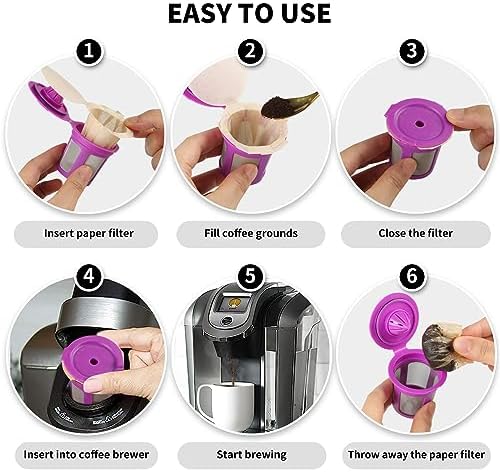 EASY TO USE

1

Insert paper filter

2

Fill coffee grounds

3

Close the filter

4

Insert into coffee brewer

5

Start brewing

6

Throw away the paper filter