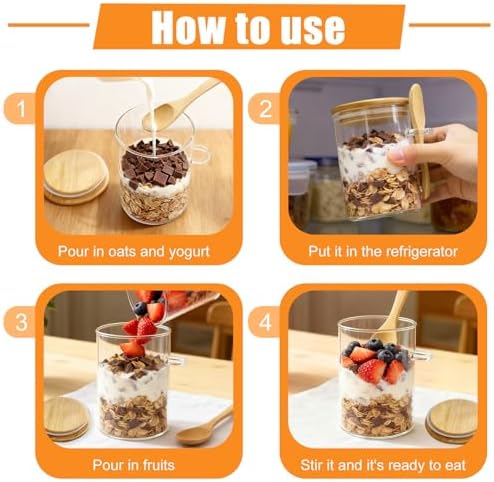 How to use

1
Pour in oats and yogurt

2
Put it in the refrigerator

3
Pour in fruits

4
Stir it and it's ready to eat