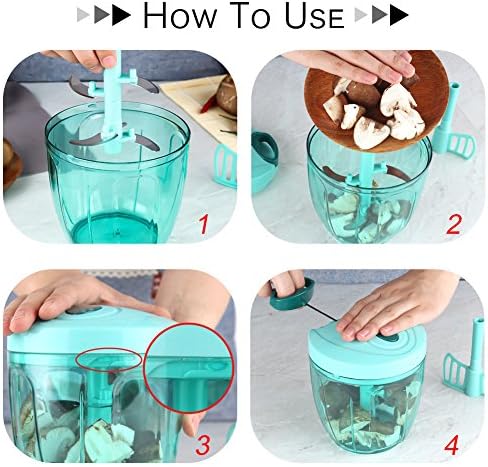 HOW TO USE

1

2

3

4