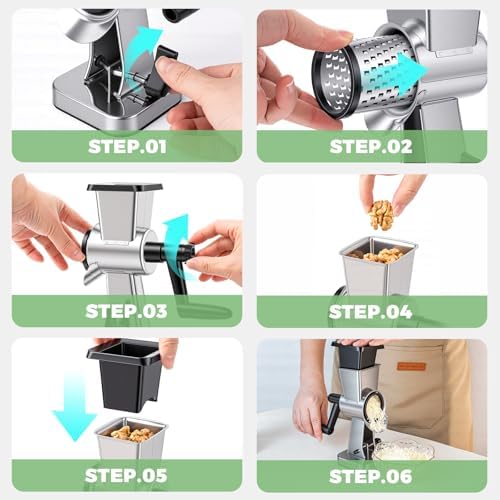 STEP.01

STEP.02

STEP.03

STEP.04

STEP.05

STEP.06