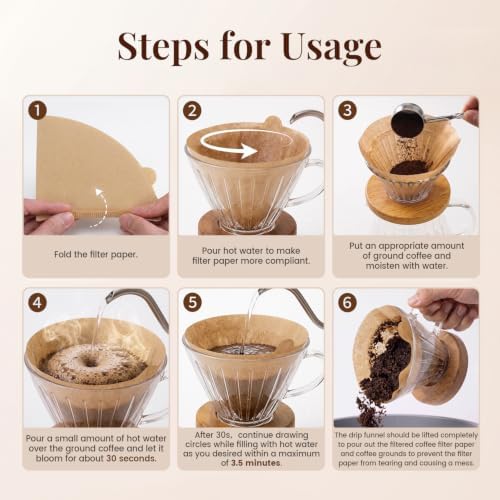 Steps for Usage

1

Fold the filter paper.

2

Pour hot water to make filter paper more compliant.

3

Put an appropriate amount of ground coffee and moisten with water.

4

Pour a small amount of hot water over the ground coffee and let it bloom for about 30 seconds.

5

After 30s, continue drawing circles while filling with hot water as you desired within a maximum of 3.5 minutes.

6

The drip funnel should be lifted completely to pour out the filtered coffee filter paper and coffee grounds to prevent the filter paper from tearing and causing a mess.