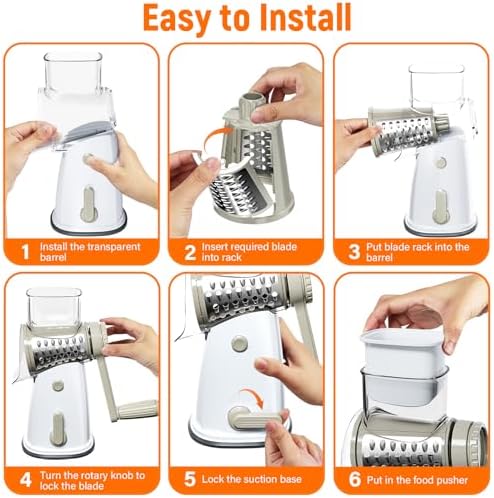 Easy to Install

1 Install the transparent barrel

2 Insert required blade into rack

3 Put blade rack into the barrel

4 Turn the rotary knob to lock the blade

5 Lock the suction base

6 Put in the food pusher