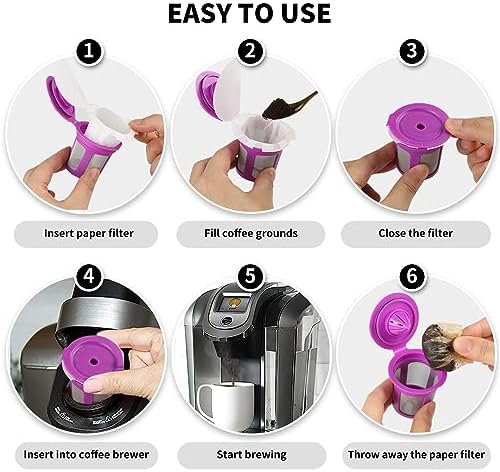 EASY TO USE

1

Insert paper filter

2

Fill coffee grounds

3

Close the filter

4

Insert into coffee brewer

5

Start brewing

6

Throw away the paper filter