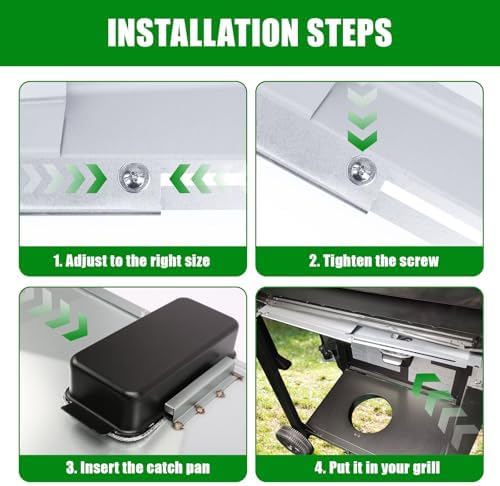 INSTALLATION STEPS

1. Adjust to the right size

2. Tighten the screw

3. Insert the catch pan

4. Put it in your grill