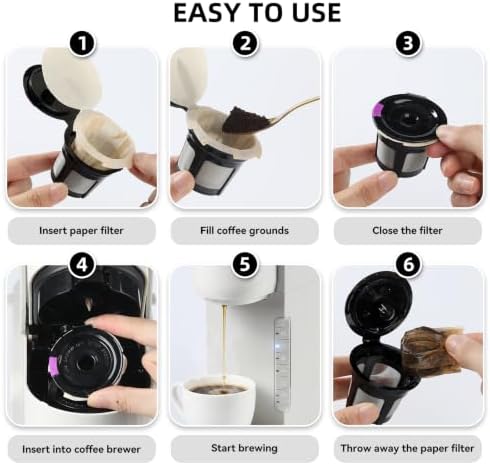 EASY TO USE

1

Insert paper filter

2

Fill coffee grounds

3

Close the filter

4

Insert into coffee brewer

5

Start brewing

6

Throw away the paper filter