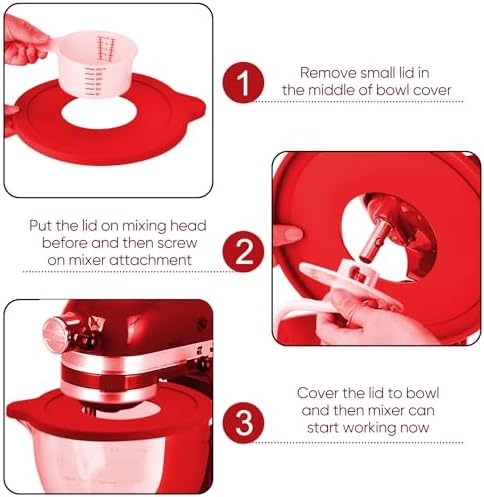 1

Remove small lid in the middle of bowl cover

Put the lid on mixing head before and then screw on mixer attachment

2

3

Cover the lid to bowl and then mixer can start working now