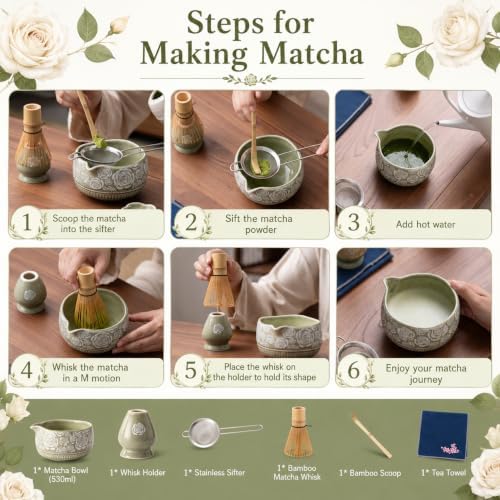 Steps for Making Matcha

1 Scoop the matcha into the sifter

2 Sift the matcha powder

3 Add hot water

4 Whisk the matcha in a M motion

5 Place the whisk on the holder to hold its shape

6 Enjoy your matcha journey

1* Matcha Bowl (530ml)

1* Whisk Holder

1* Stainless Sifter

1* Bamboo Matcha Whisk

1* Bamboo Scoop

1* Tea Towel