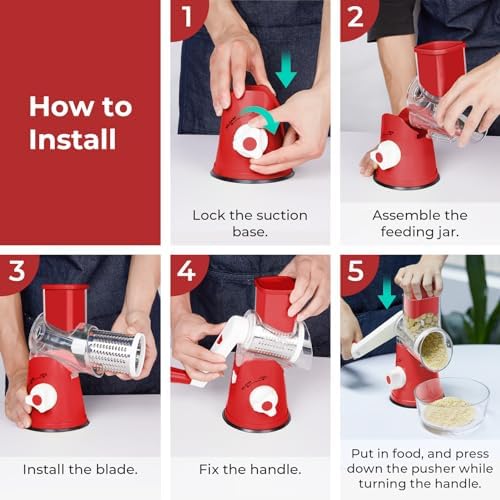 How to Install

1

Lock the suction base.

2

Assemble the feeding jar.

3

Install the blade.

4

Fix the handle.

5

Put in food, and press down the pusher while turning the handle.