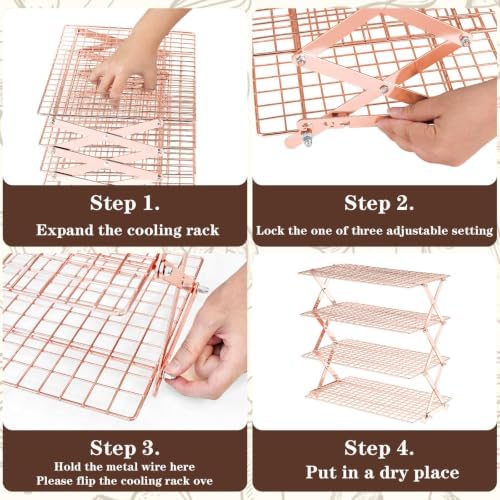 Step 1.
Expand the cooling rack

Step 2.
Lock the one of three adjustable setting

Step 3.
Hold the metal wire here
Please flip the cooling rack ove

Step 4.
Put in a dry place