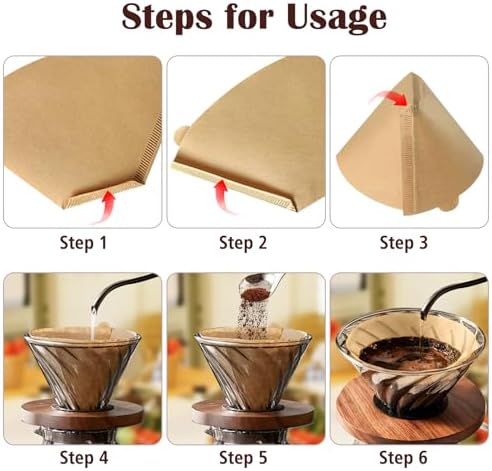 Steps for Usage

Step 1

Step 2

Step 3

Step 4

Step 5

Step 6