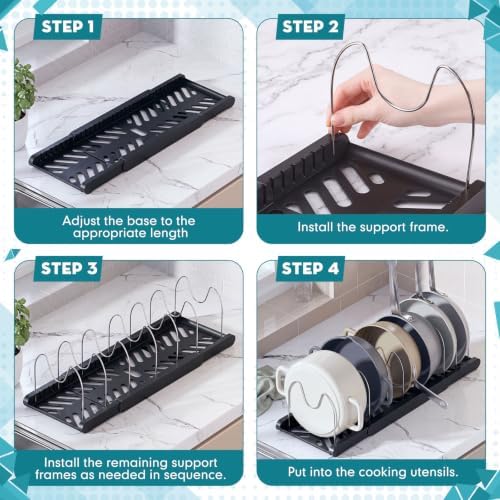 STEP 1

Adjust the base to the appropriate length

STEP 2

Install the support frame.

STEP 3

Install the remaining support frames as needed in sequence.

STEP 4

Put into the cooking utensils.