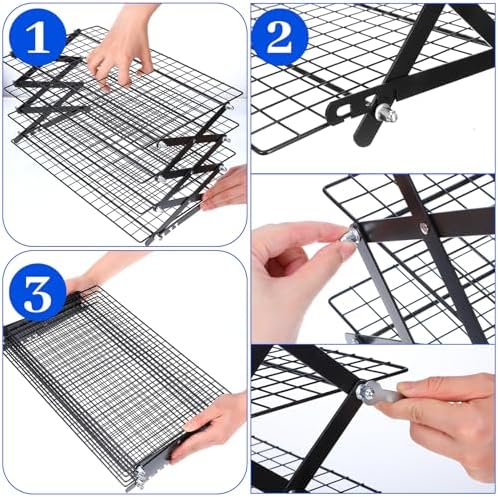 1

2

3