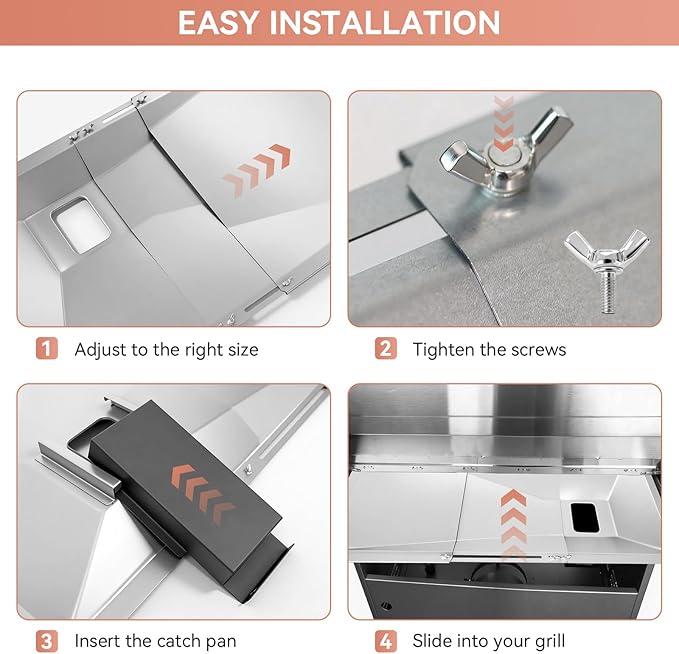 EASY INSTALLATION

1 Adjust to the right size

2 Tighten the screws

3 Insert the catch pan

4 Slide into your grill