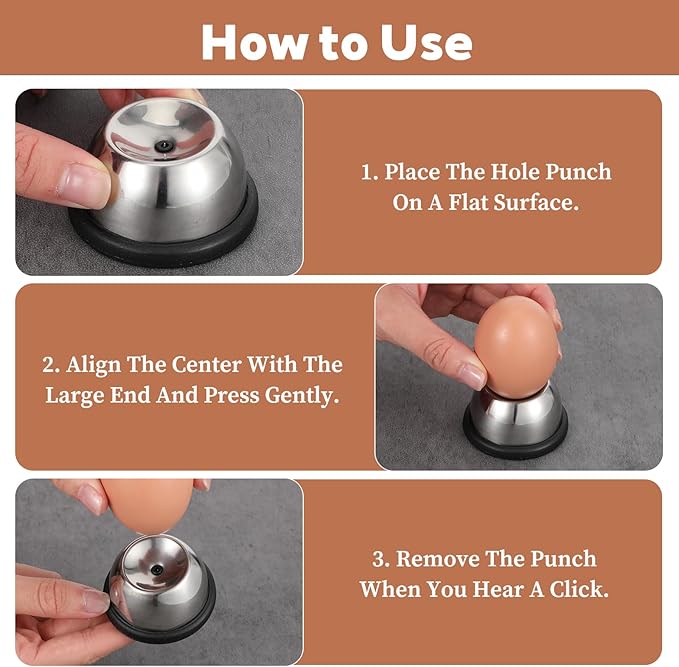 How to Use

1. Place The Hole Punch On A Flat Surface.

2. Align The Center With The Large End And Press Gently.

3. Remove The Punch When You Hear A Click.