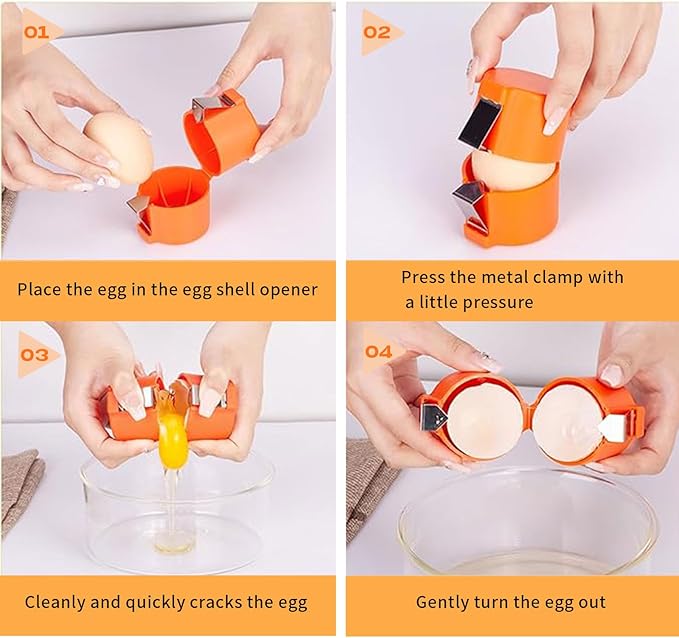 01

Place the egg in the egg shell opener

02

Press the metal clamp with a little pressure

03

Cleanly and quickly cracks the egg

04

Gently turn the egg out