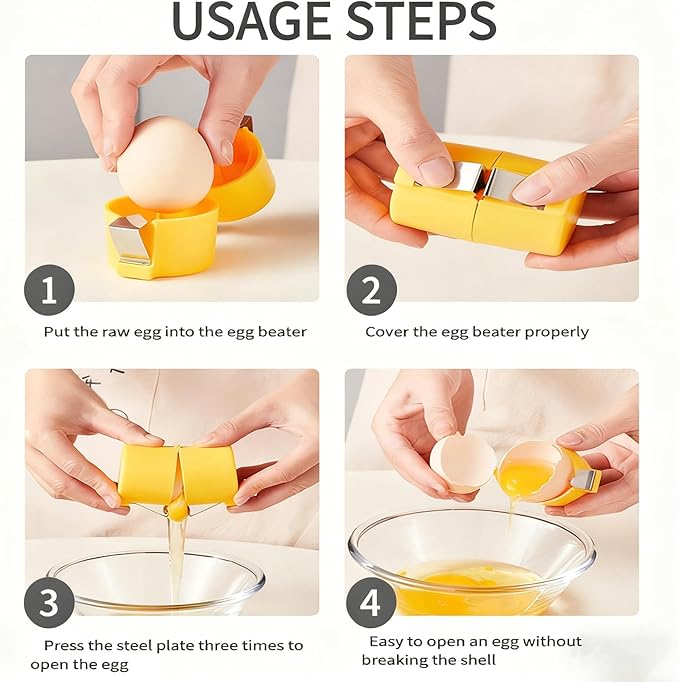 USAGE STEPS

1

Put the raw egg into the egg beater

2

Cover the egg beater properly

3

Press the steel plate three times to open the egg

4

Easy to open an egg without breaking the shell