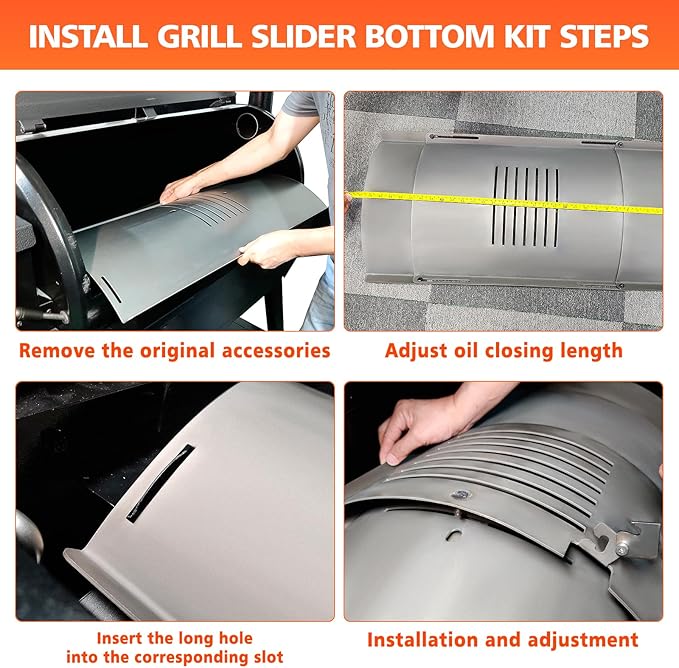 INSTALL GRILL SLIDER BOTTOM KIT STEPS

Remove the original accessories

Adjust oil closing length

Insert the long hole into the corresponding slot

Installation and adjustment