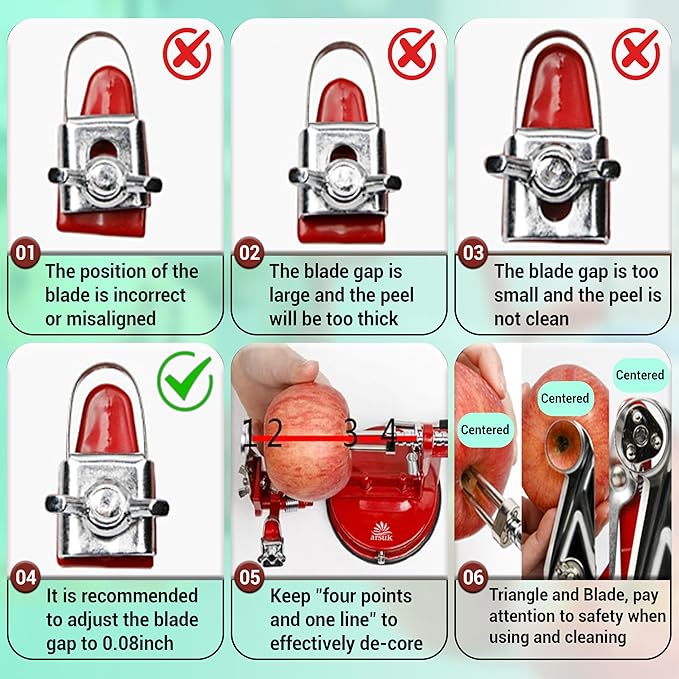 01
The position of the blade is incorrect or misaligned

02
The blade gap is large and the peel will be too thick

03
The blade gap is too small and the peel is not clean

04
It is recommended to adjust the blade gap to 0.08inch

1 2 3 4

arsuk

05
Keep "four points and one line" to effectively de-core

Centered

Centered

Centered

06
Triangle and Blade, pay attention to safety when using and cleaning