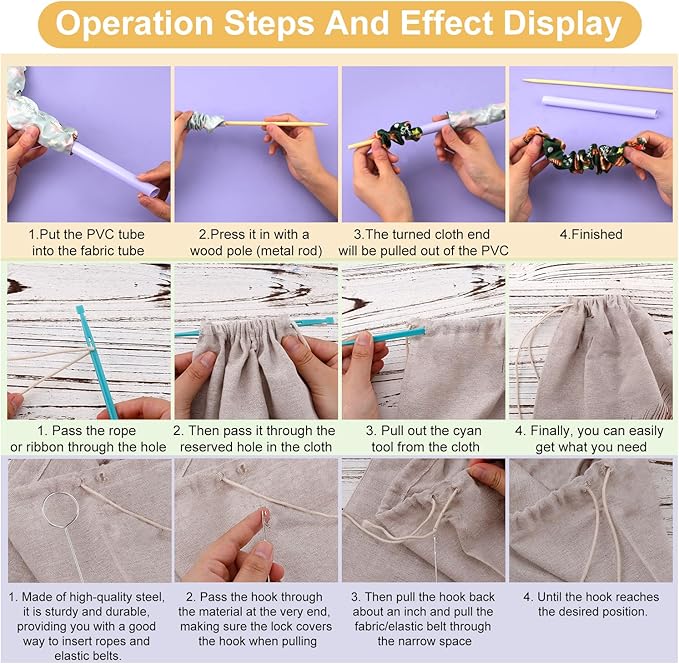 Operation Steps And Effect Display

1.Put the PVC tube into the fabric tube

2.Press it in with a wood pole (metal rod)

3.The turned cloth end will be pulled out of the PVC

4.Finished

1. Pass the rope or ribbon through the hole

2. Then pass it through the reserved hole in the cloth

3. Pull out the cyan tool from the cloth

4. Finally, you can easily get what you need

1. Made of high-quality steel, it is sturdy and durable, providing you with a good way to insert ropes and elastic belts.

2. Pass the hook through the material at the very end, making sure the lock covers the hook when pulling

3. Then pull the hook back about an inch and pull the fabric/elastic belt through the narrow space

4. Until the hook reaches the desired position.